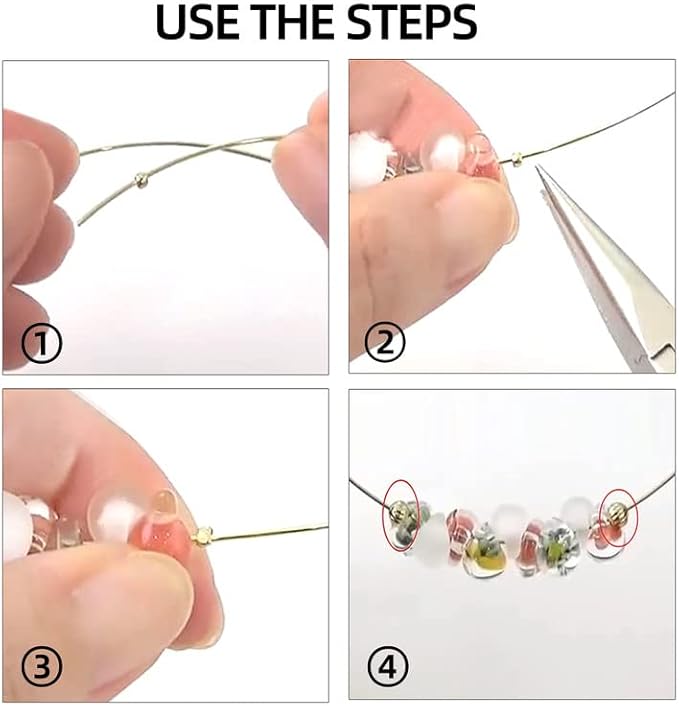 USE THE STEPS

①

②

③

④