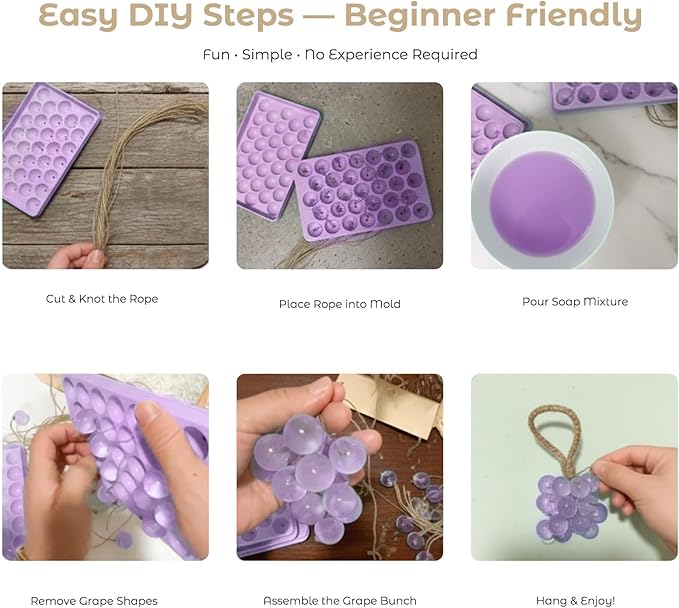 Easy DIY Steps — Beginner Friendly

Fun · Simple · No Experience Required

Cut & Knot the Rope

Place Rope into Mold

Pour Soap Mixture

Remove Grape Shapes

Assemble the Grape Bunch

Hang & Enjoy!