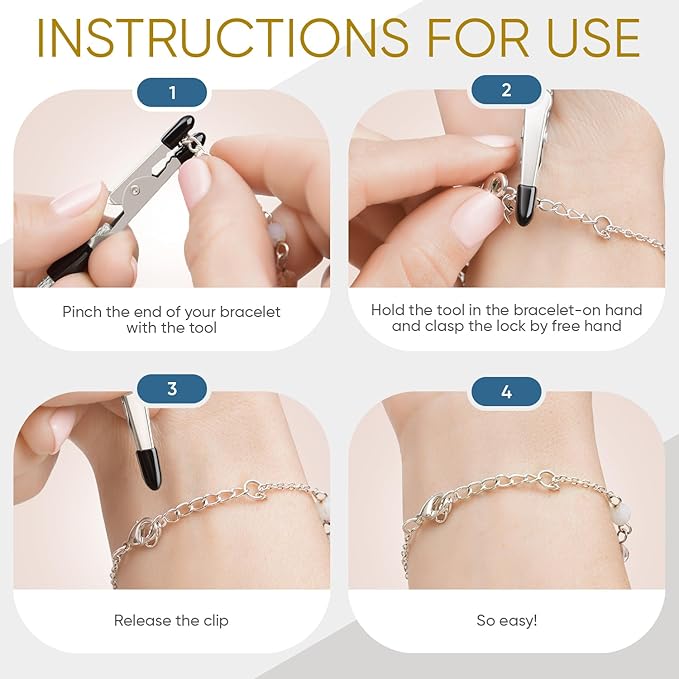 INSTRUCTIONS FOR USE

1

Pinch the end of your bracelet with the tool

2

Hold the tool in the bracelet-on hand and clasp the lock by free hand

3

Release the clip

4

So easy!