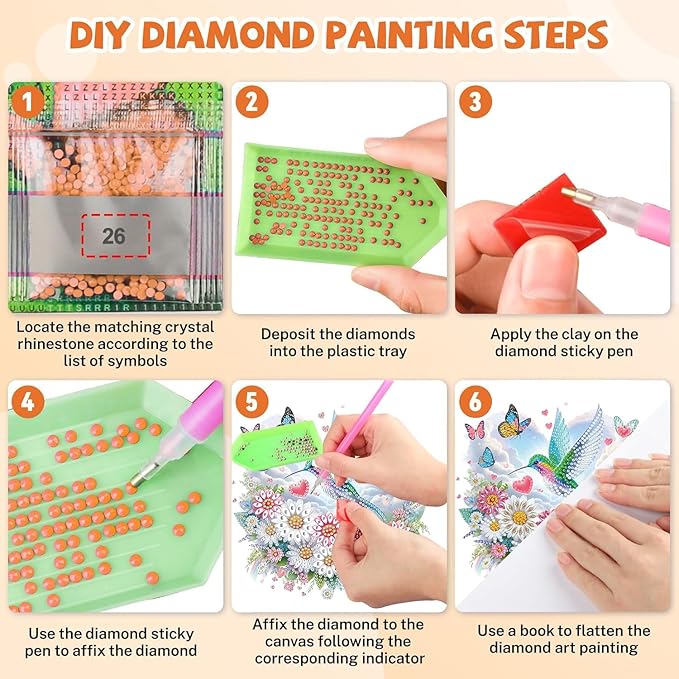 DIY DIAMOND PAINTING STEPS

1

26

Locate the matching crystal rhinestone according to the list of symbols

2

Deposit the diamonds into the plastic tray

3

Apply the clay on the diamond sticky pen

4

Use the diamond sticky pen to affix the diamond

5

Affix the diamond to the canvas following the corresponding indicator

6

Use a book to flatten the diamond art painting