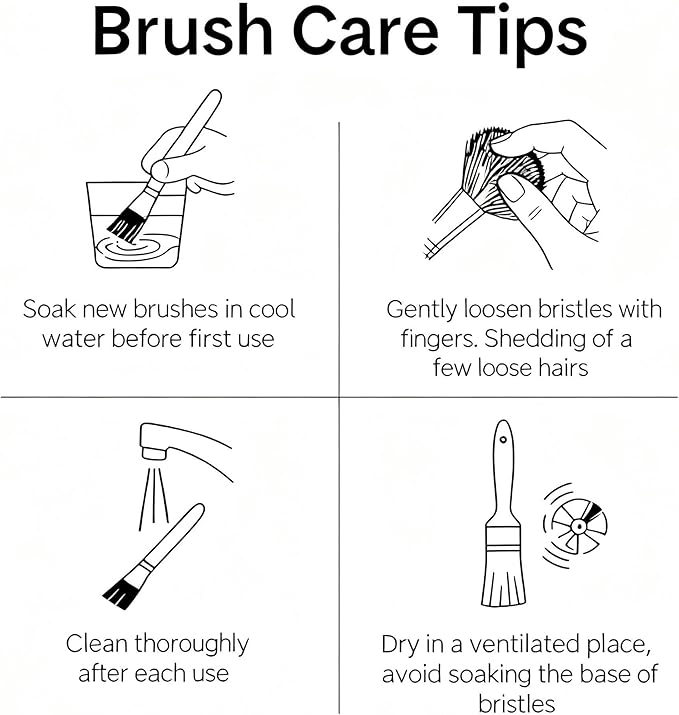 Brush Care Tips

Soak new brushes in cool water before first use

Gently loosen bristles with fingers. Shedding of a few loose hairs

Clean thoroughly after each use

Dry in a ventilated place, avoid soaking the base of bristles