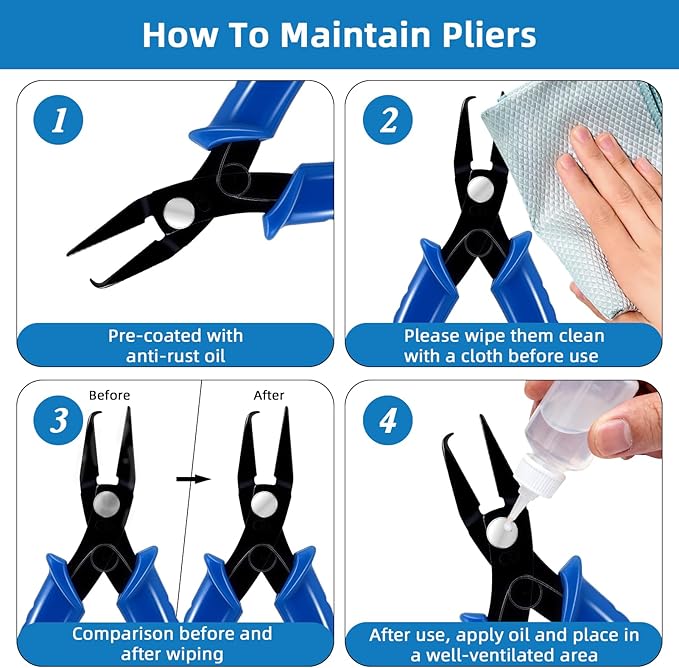 How To Maintain Pliers

1

Pre-coated with anti-rust oil

2

Please wipe them clean with a cloth before use

3

Before

After

Comparison before and after wiping

4

After use, apply oil and place in a well-ventilated area