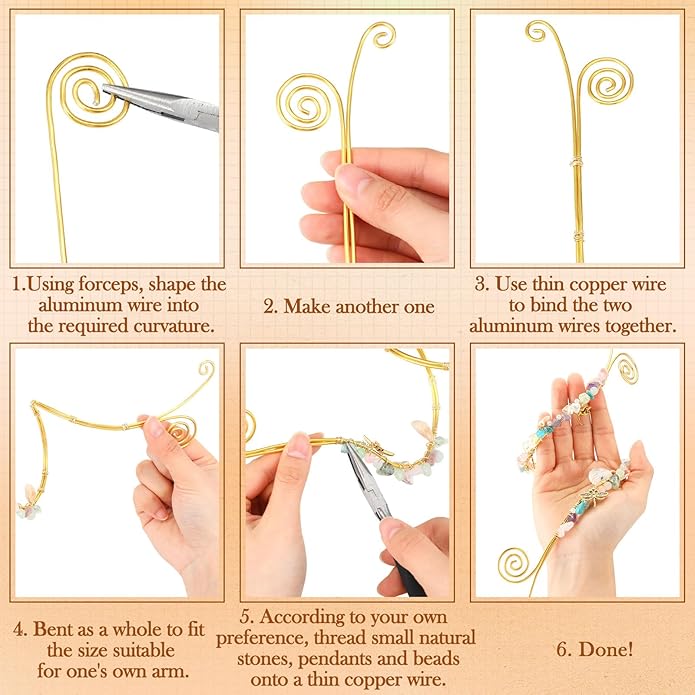 1.Using forceps, shape the aluminum wire into the required curvature.

2. Make another one

3. Use thin copper wire to bind the two aluminum wires together.

4. Bent as a whole to fit the size suitable for one's own arm.

5. According to your own preference, thread small natural stones, pendants and beads onto a thin copper wire.

6. Done!