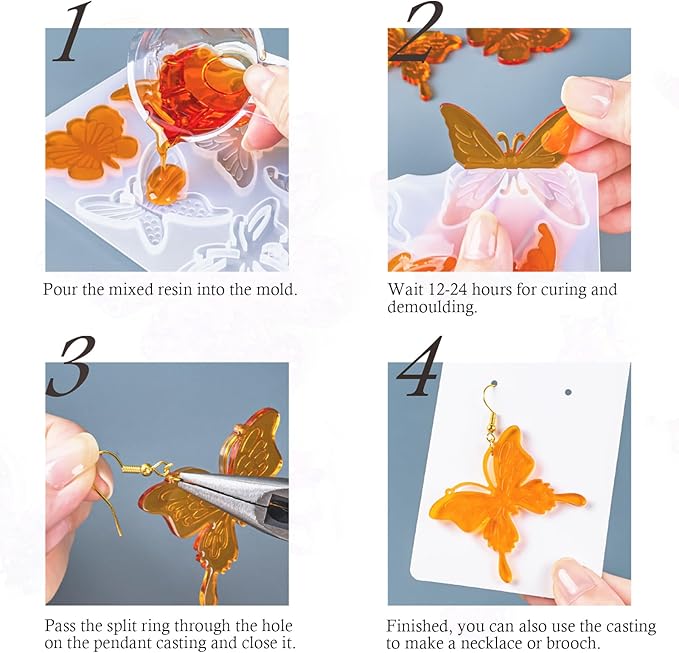 1

Pour the mixed resin into the mold.

2

Wait 12-24 hours for curing and demoulding.

3

Pass the split ring through the hole on the pendant casting and close it.

4

Finished, you can also use the casting to make a necklace or brooch.