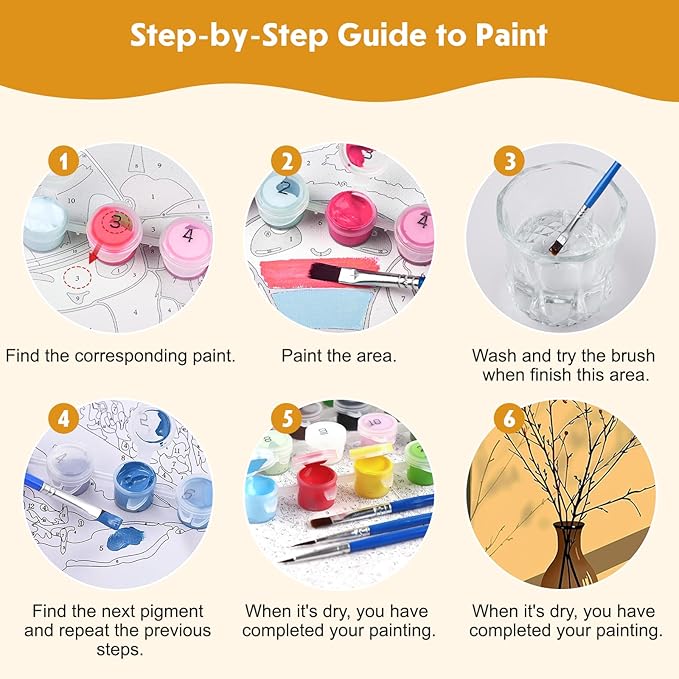 Step-by-Step Guide to Paint

1

Find the corresponding paint.

2

Paint the area.

3

Wash and try the brush when finish this area.

4

Find the next pigment and repeat the previous steps.

5

When it's dry, you have completed your painting.

6

When it's dry, you have completed your painting.