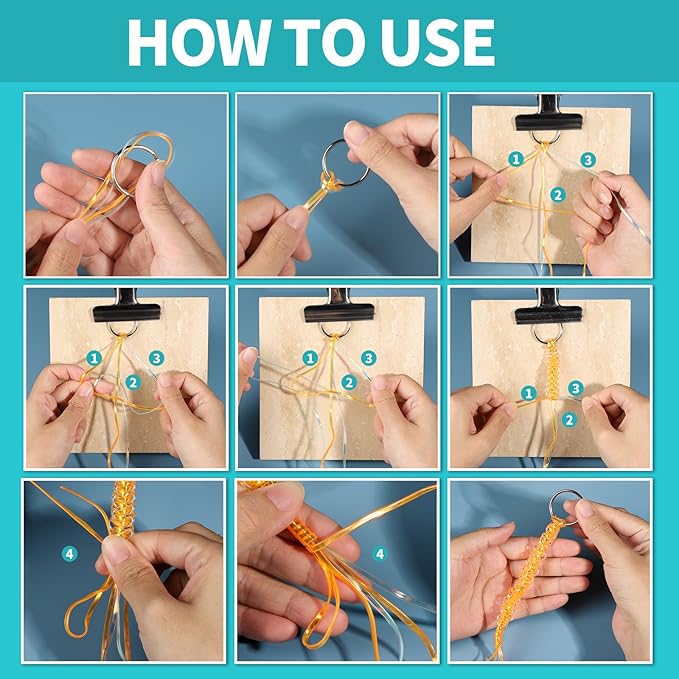 HOW TO USE

1
3
2

1
3
2

1
3
2

1
3
2

4

4