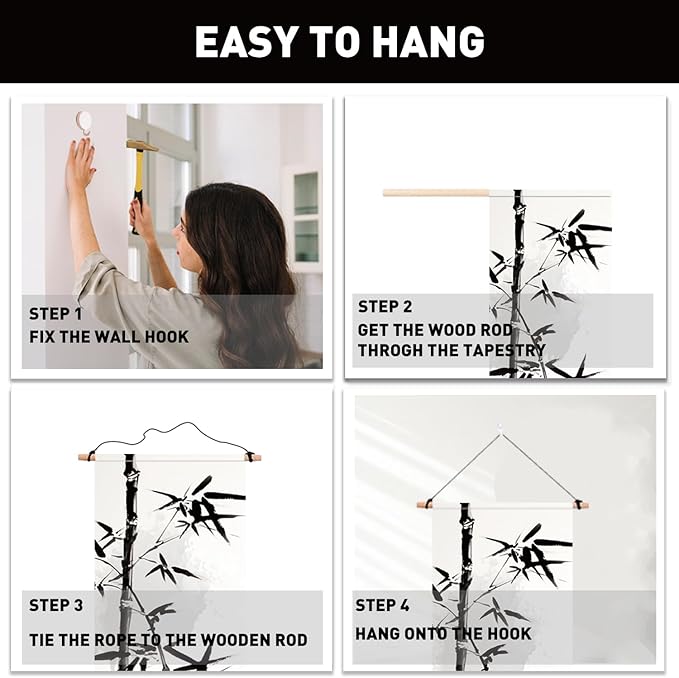 EASY TO HANG

STEP 1
FIX THE WALL HOOK

STEP 2
GET THE WOOD ROD THROGH THE TAPESTRY

STEP 3
TIE THE ROPE TO THE WOODEN ROD

STEP 4
HANG ONTO THE HOOK