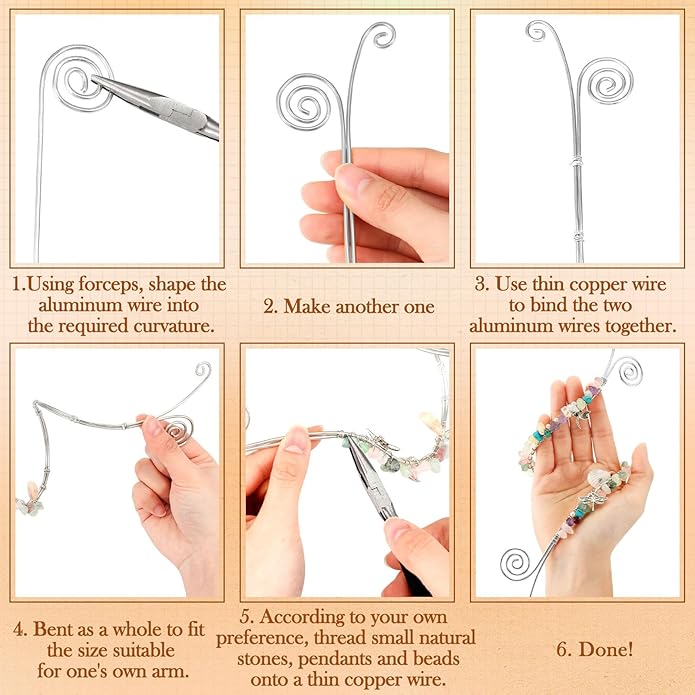 1.Using forceps, shape the aluminum wire into the required curvature.

2. Make another one

3. Use thin copper wire to bind the two aluminum wires together.

4. Bent as a whole to fit the size suitable for one's own arm.

5. According to your own preference, thread small natural stones, pendants and beads onto a thin copper wire.

6. Done!