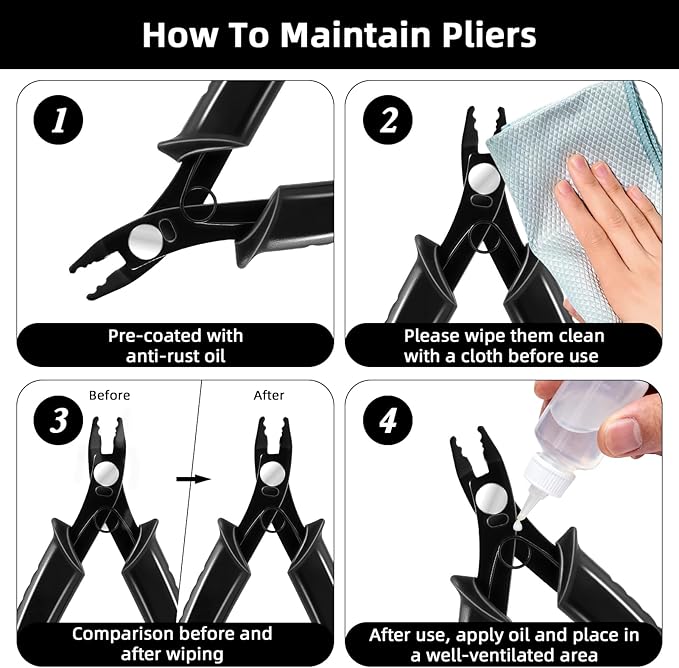 How To Maintain Pliers

1

Pre-coated with anti-rust oil

2

Please wipe them clean with a cloth before use

3

Before

After

Comparison before and after wiping

4

After use, apply oil and place in a well-ventilated area