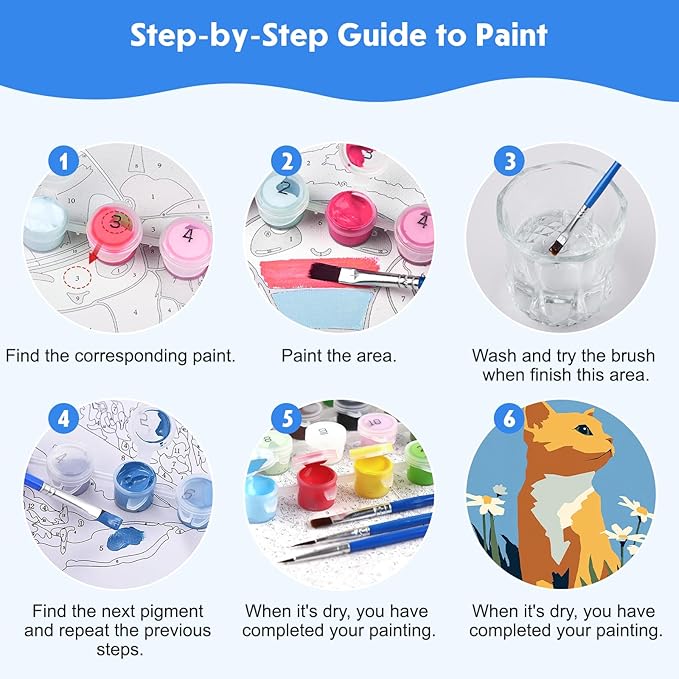 Step-by-Step Guide to Paint

1

Find the corresponding paint.

2

Paint the area.

3

Wash and try the brush when finish this area.

4

Find the next pigment and repeat the previous steps.

5

When it's dry, you have completed your painting.

6

When it's dry, you have completed your painting.