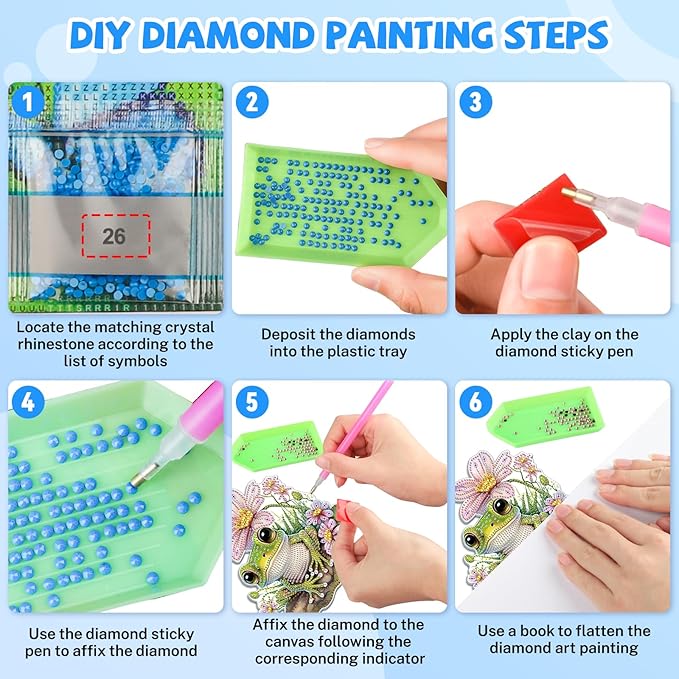 DIY DIAMOND PAINTING STEPS

1

26

Locate the matching crystal rhinestone according to the list of symbols

2

Deposit the diamonds into the plastic tray

3

Apply the clay on the diamond sticky pen

4

Use the diamond sticky pen to affix the diamond

5

Affix the diamond to the canvas following the corresponding indicator

6

Use a book to flatten the diamond art painting