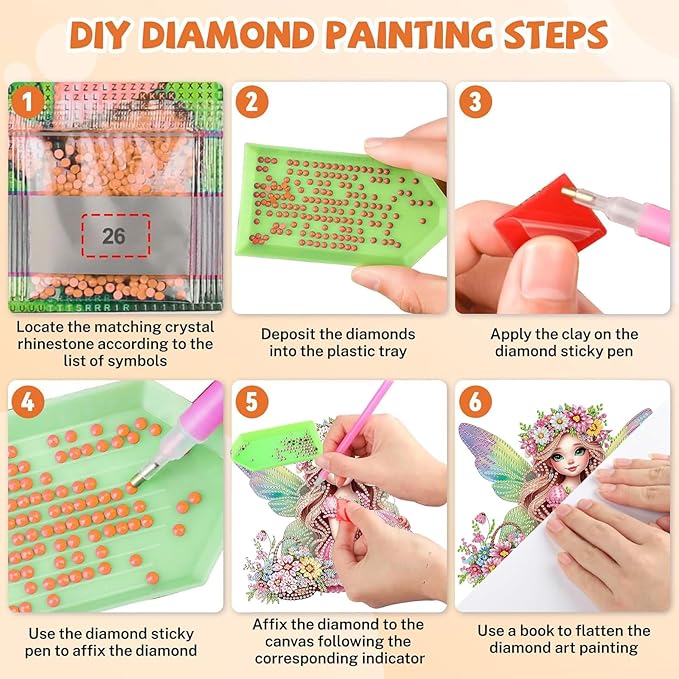 DIY DIAMOND PAINTING STEPS

1

26

Locate the matching crystal rhinestone according to the list of symbols

2

Deposit the diamonds into the plastic tray

3

Apply the clay on the diamond sticky pen

4

Use the diamond sticky pen to affix the diamond

5

Affix the diamond to the canvas following the corresponding indicator

6

Use a book to flatten the diamond art painting