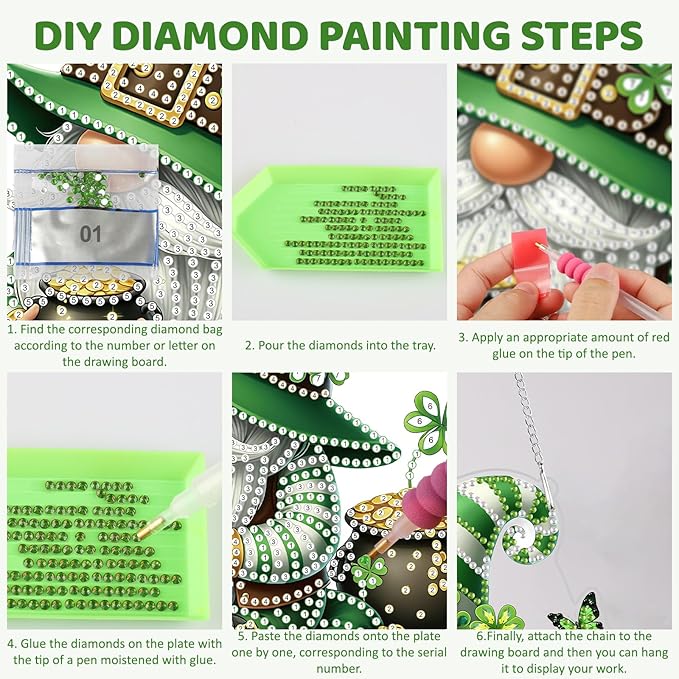 DIY DIAMOND PAINTING STEPS

01

1. Find the corresponding diamond bag according to the number or letter on the drawing board.

2. Pour the diamonds into the tray.

3. Apply an appropriate amount of red glue on the tip of the pen.

4. Glue the diamonds on the plate with the tip of a pen moistened with glue.

5. Paste the diamonds onto the plate one by one, corresponding to the serial number.

6.Finally, attach the chain to the drawing board and then you can hang it to display your work.