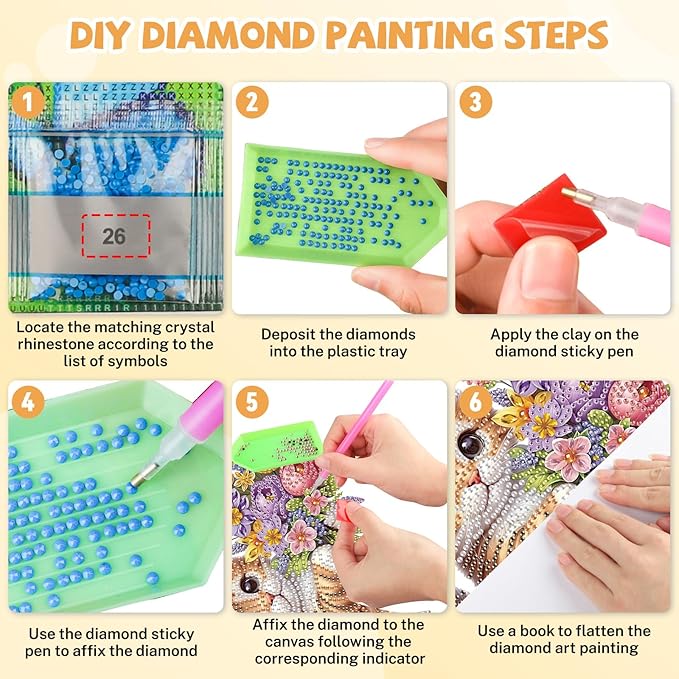 DIY DIAMOND PAINTING STEPS

1

26

Locate the matching crystal rhinestone according to the list of symbols

2

Deposit the diamonds into the plastic tray

3

Apply the clay on the diamond sticky pen

4

Use the diamond sticky pen to affix the diamond

5

Affix the diamond to the canvas following the corresponding indicator

6

Use a book to flatten the diamond art painting