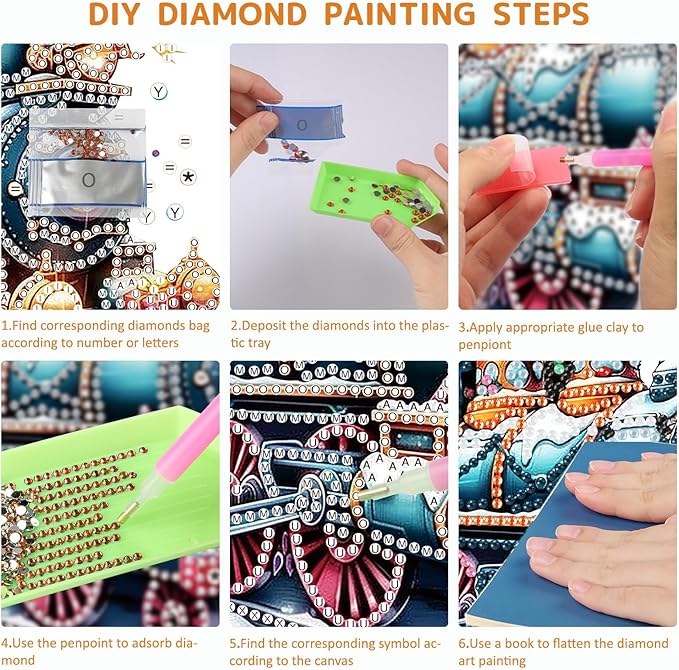 DIY DIAMOND PAINTING STEPS

1.Find corresponding diamonds bag according to number or letters

2.Deposit the diamonds into the plastic tray

3.Apply appropriate glue clay to penpiont

4.Use the penpoint to adsorb diamond

5.Find the corresponding symbol according to the canvas

6.Use a book to flatten the diamond art painting