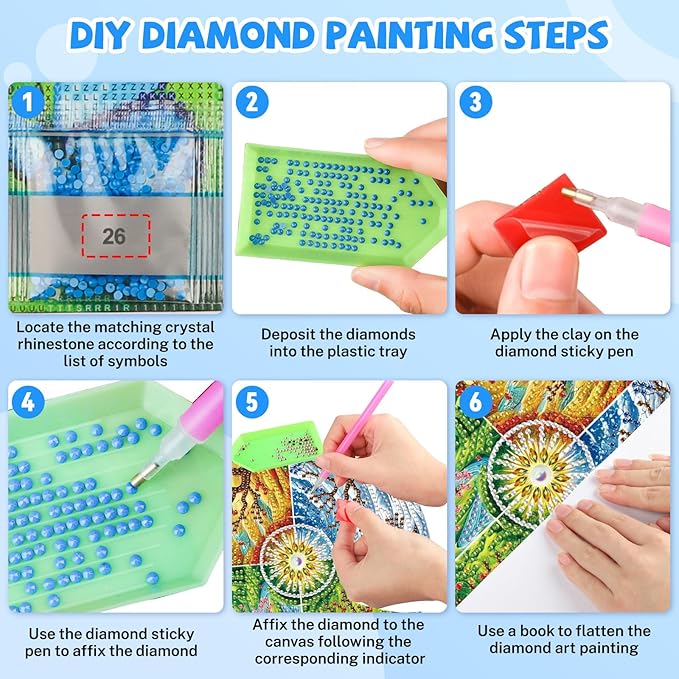 DIY DIAMOND PAINTING STEPS

1

26

Locate the matching crystal rhinestone according to the list of symbols

2

Deposit the diamonds into the plastic tray

3

Apply the clay on the diamond sticky pen

4

Use the diamond sticky pen to affix the diamond

5

Affix the diamond to the canvas following the corresponding indicator

6

Use a book to flatten the diamond art painting