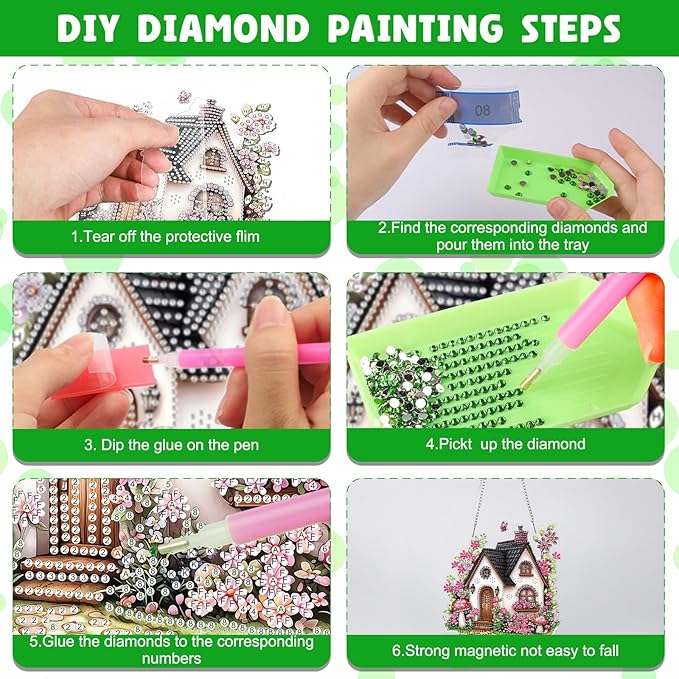 DIY DIAMOND PAINTING STEPS

1.Tear off the protective flim

08

2.Find the corresponding diamonds and pour them into the tray

3. Dip the glue on the pen

4.Pickt up the diamond

5.Glue the diamonds to the corresponding numbers

6.Strong magnetic not easy to fall