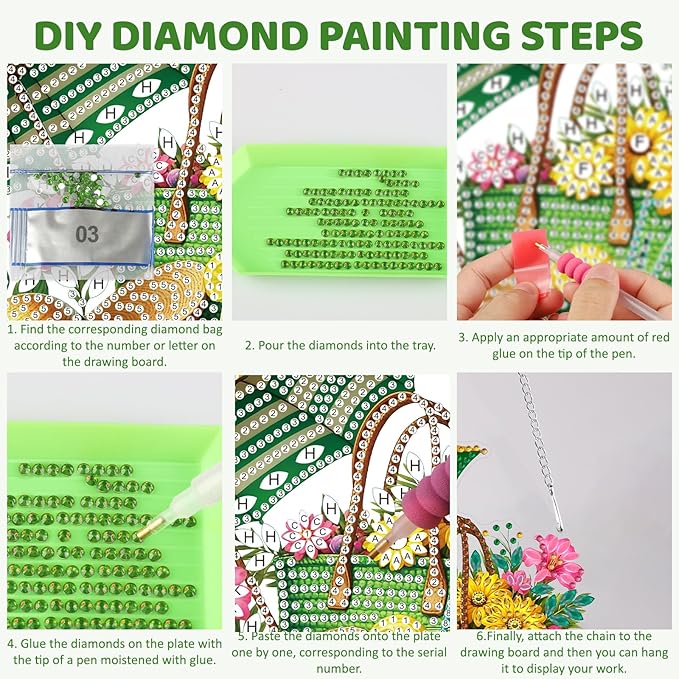 DIY DIAMOND PAINTING STEPS

03

1. Find the corresponding diamond bag according to the number or letter on the drawing board.

2. Pour the diamonds into the tray.

3. Apply an appropriate amount of red glue on the tip of the pen.

4. Glue the diamonds on the plate with the tip of a pen moistened with glue.

5. Paste the diamonds onto the plate one by one, corresponding to the serial number.

6.Finally, attach the chain to the drawing board and then you can hang it to display your work.