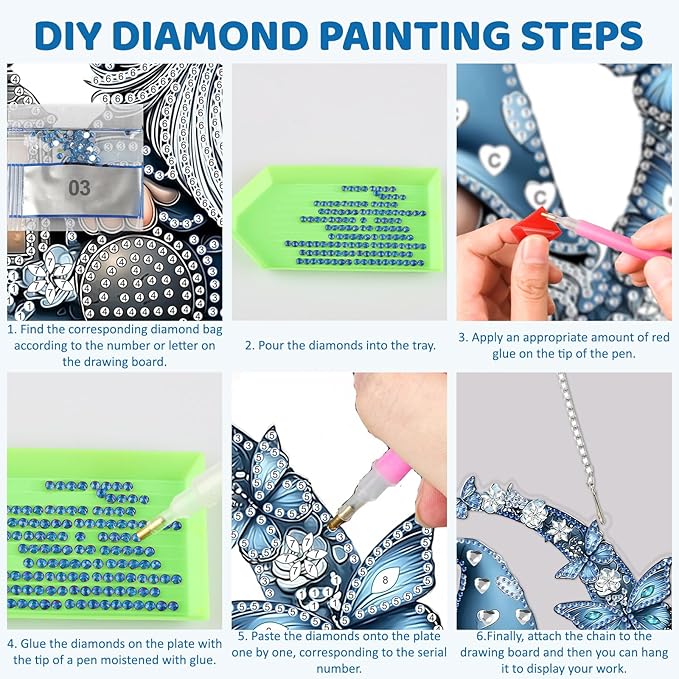 DIY DIAMOND PAINTING STEPS

03

1. Find the corresponding diamond bag according to the number or letter on the drawing board.

2. Pour the diamonds into the tray.

3. Apply an appropriate amount of red glue on the tip of the pen.

4. Glue the diamonds on the plate with the tip of a pen moistened with glue.

5. Paste the diamonds onto the plate one by one, corresponding to the serial number.

6.Finally, attach the chain to the drawing board and then you can hang it to display your work.