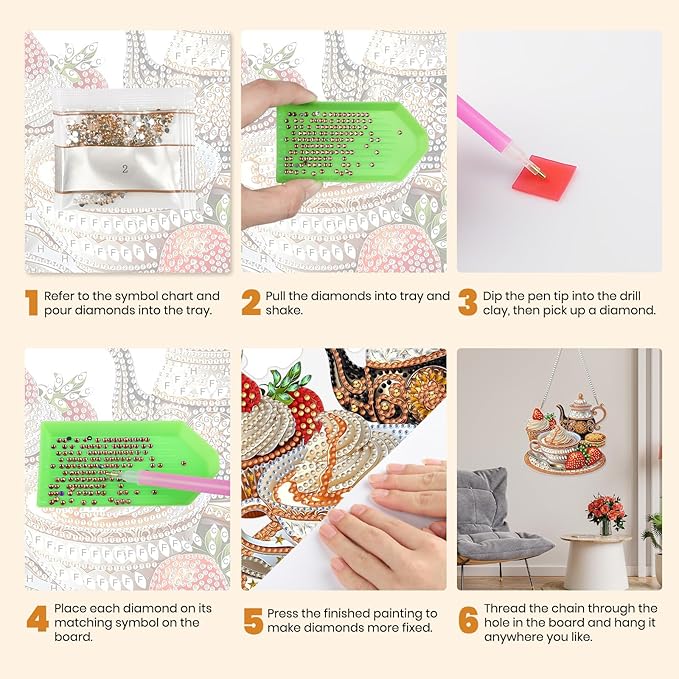 2

1 Refer to the symbol chart and pour diamonds into the tray.

2 Pull the diamonds into tray and shake.

3 Dip the pen tip into the drill clay, then pick up a diamond.

4 Place each diamond on its matching symbol on the board.

5 Press the finished painting to make diamonds more fixed.

6 Thread the chain through the hole in the board and hang it anywhere you like.