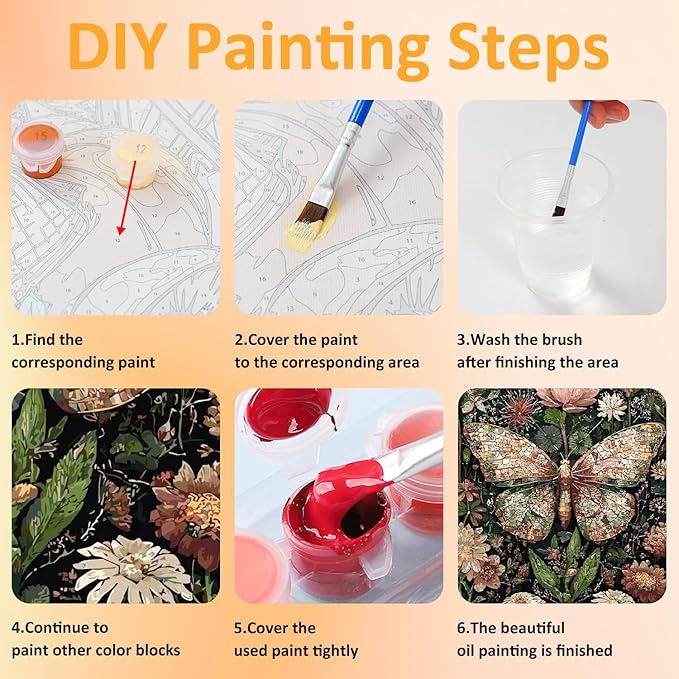 DIY Painting Steps

15

12

1.Find the corresponding paint

2.Cover the paint to the corresponding area

3.Wash the brush after finishing the area

4.Continue to paint other color blocks

5.Cover the used paint tightly

6.The beautiful oil painting is finished