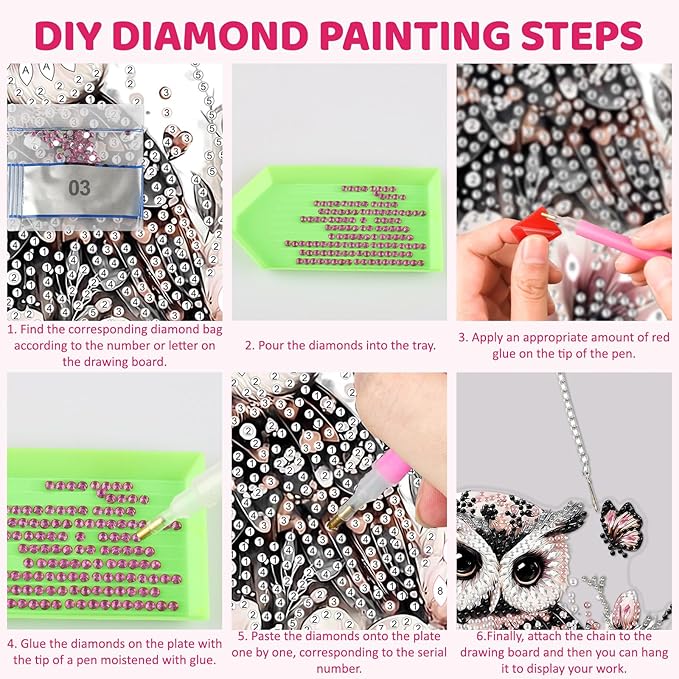 DIY DIAMOND PAINTING STEPS

03

1. Find the corresponding diamond bag according to the number or letter on the drawing board.

2. Pour the diamonds into the tray.

3. Apply an appropriate amount of red glue on the tip of the pen.

4. Glue the diamonds on the plate with the tip of a pen moistened with glue.

5. Paste the diamonds onto the plate one by one, corresponding to the serial number.

6.Finally, attach the chain to the drawing board and then you can hang it to display your work.