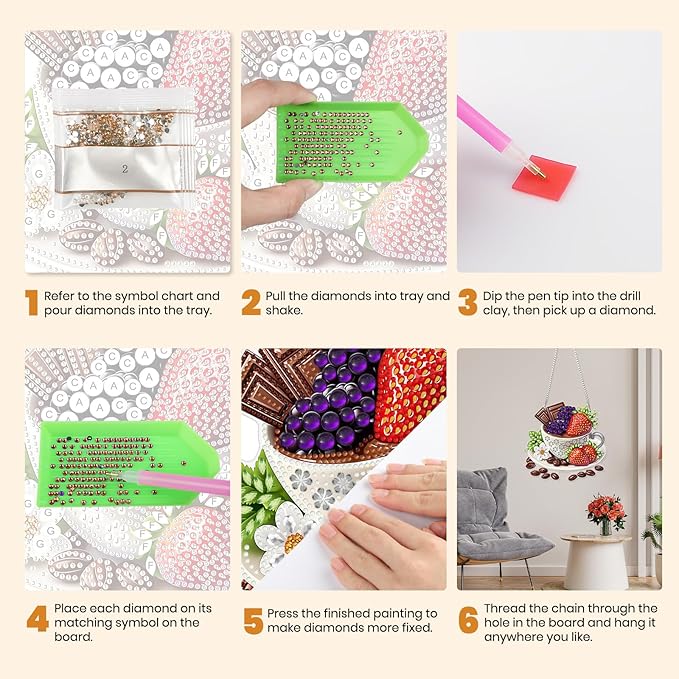 2

1 Refer to the symbol chart and pour diamonds into the tray.

2 Pull the diamonds into tray and shake.

3 Dip the pen tip into the drill clay, then pick up a diamond.

4 Place each diamond on its matching symbol on the board.

5 Press the finished painting to make diamonds more fixed.

6 Thread the chain through the hole in the board and hang it anywhere you like.