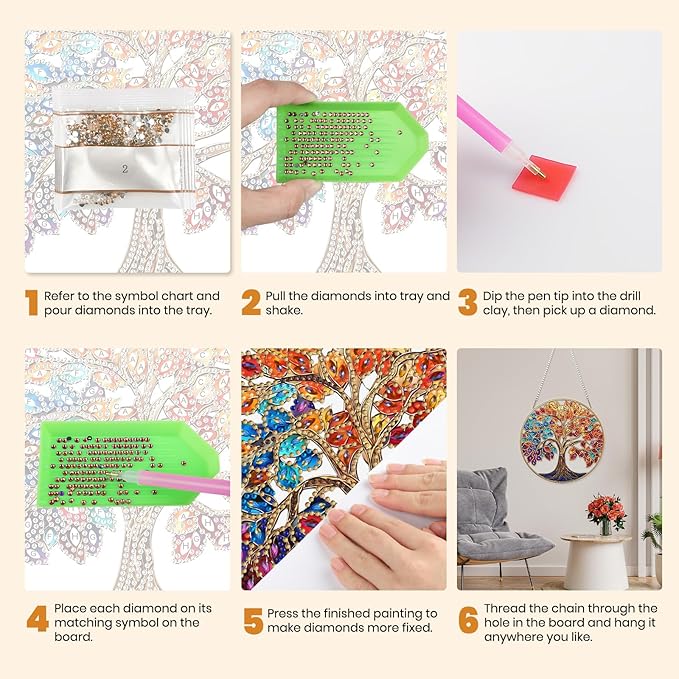 2

1 Refer to the symbol chart and pour diamonds into the tray.

2 Pull the diamonds into tray and shake.

3 Dip the pen tip into the drill clay, then pick up a diamond.

4 Place each diamond on its matching symbol on the board.

5 Press the finished painting to make diamonds more fixed.

6 Thread the chain through the hole in the board and hang it anywhere you like.