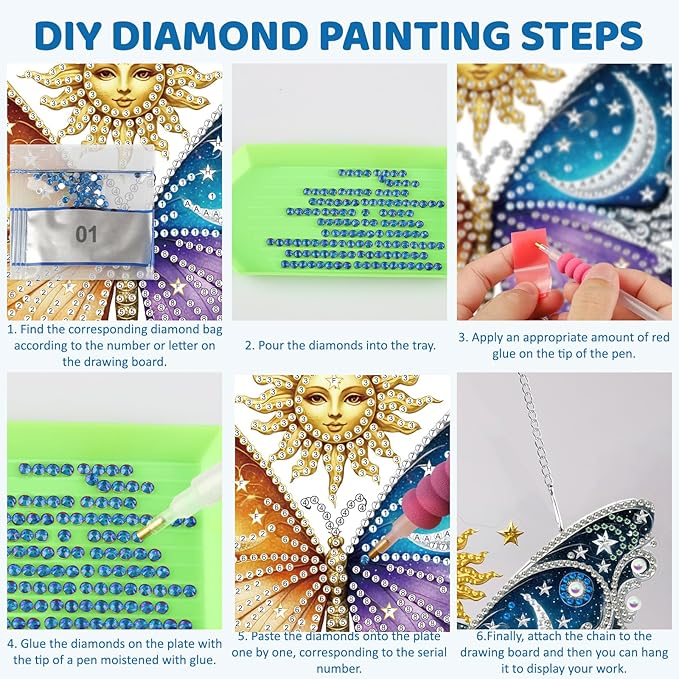 DIY DIAMOND PAINTING STEPS

01

1. Find the corresponding diamond bag according to the number or letter on the drawing board.

2. Pour the diamonds into the tray.

3. Apply an appropriate amount of red glue on the tip of the pen.

4. Glue the diamonds on the plate with the tip of a pen moistened with glue.

5. Paste the diamonds onto the plate one by one, corresponding to the serial number.

6.Finally, attach the chain to the drawing board and then you can hang it to display your work.