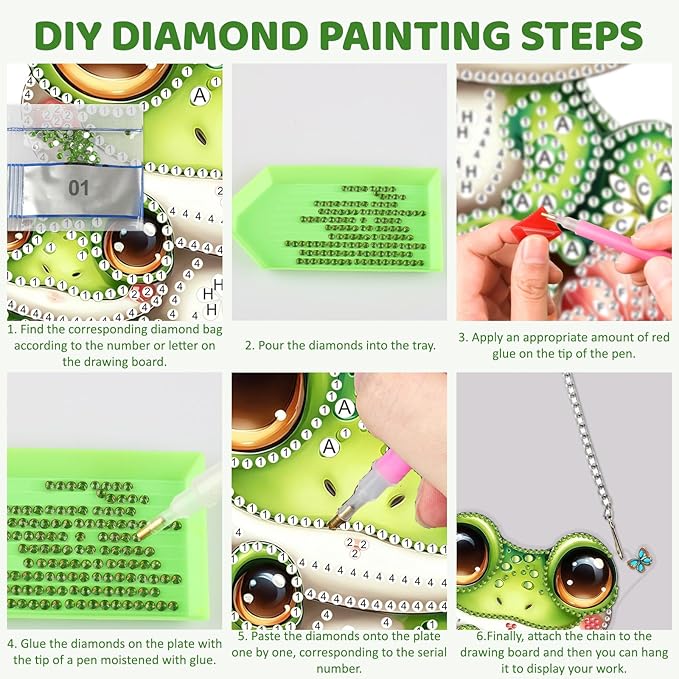 DIY DIAMOND PAINTING STEPS

01

1. Find the corresponding diamond bag according to the number or letter on the drawing board.

2. Pour the diamonds into the tray.

3. Apply an appropriate amount of red glue on the tip of the pen.

4. Glue the diamonds on the plate with the tip of a pen moistened with glue.

5. Paste the diamonds onto the plate one by one, corresponding to the serial number.

6.Finally, attach the chain to the drawing board and then you can hang it to display your work.