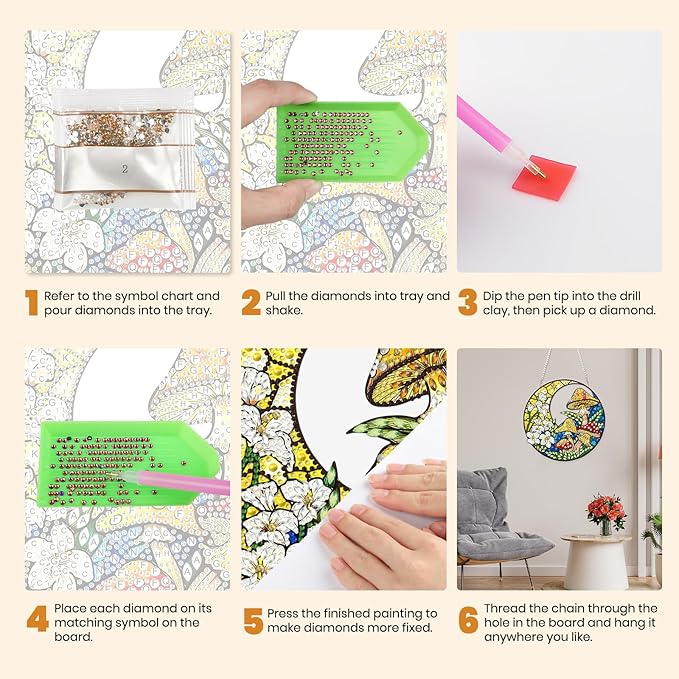 2

1 Refer to the symbol chart and pour diamonds into the tray.

2 Pull the diamonds into tray and shake.

3 Dip the pen tip into the drill clay, then pick up a diamond.

4 Place each diamond on its matching symbol on the board.

5 Press the finished painting to make diamonds more fixed.

6 Thread the chain through the hole in the board and hang it anywhere you like.