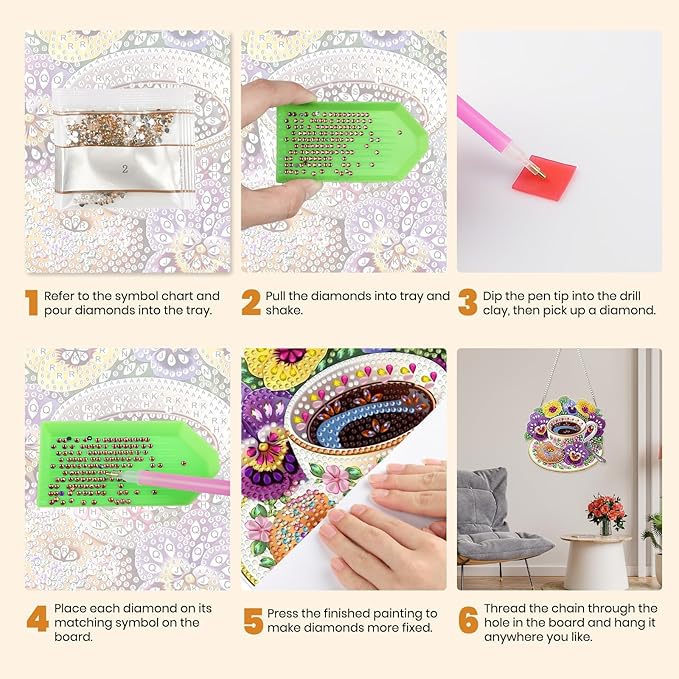 2

1 Refer to the symbol chart and pour diamonds into the tray.

2 Pull the diamonds into tray and shake.

3 Dip the pen tip into the drill clay, then pick up a diamond.

4 Place each diamond on its matching symbol on the board.

5 Press the finished painting to make diamonds more fixed.

6 Thread the chain through the hole in the board and hang it anywhere you like.