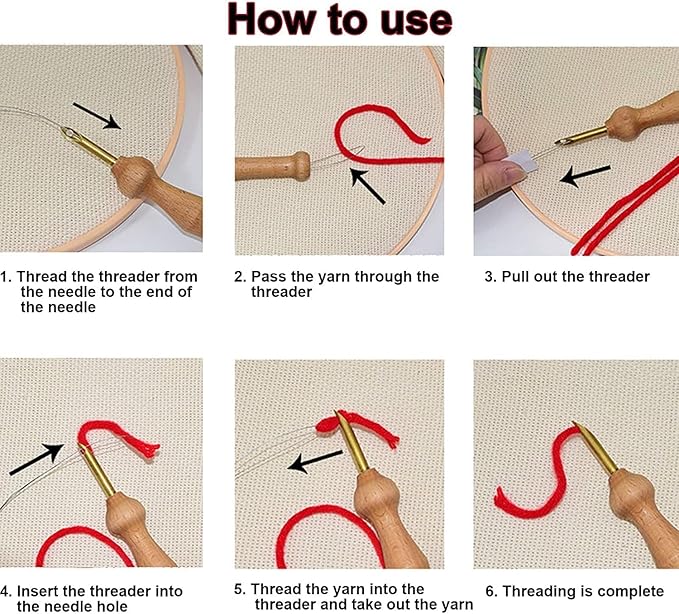 How to use

1. Thread the threader from the needle to the end of the needle

2. Pass the yarn through the threader

3. Pull out the threader

4. Insert the threader into the needle hole

5. Thread the yarn into the threader and take out the yarn

6. Threading is complete