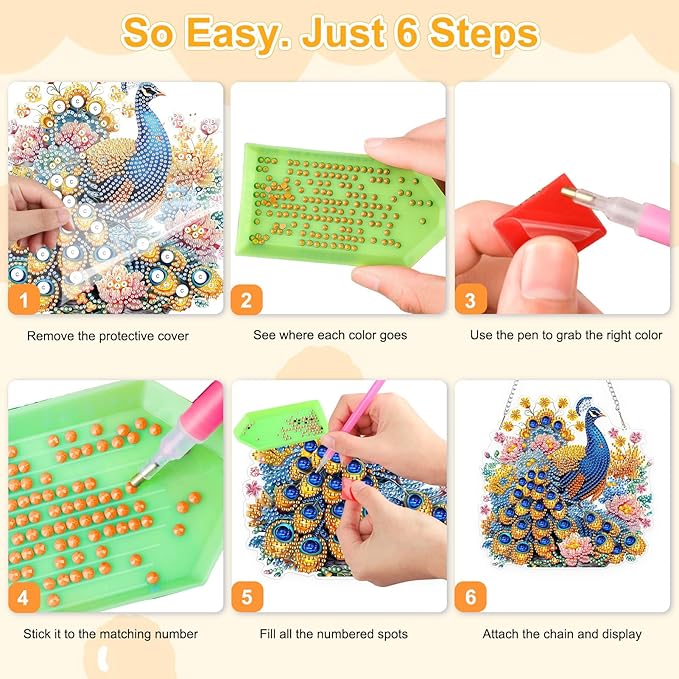 So Easy. Just 6 Steps

1
Remove the protective cover

2
See where each color goes

3
Use the pen to grab the right color

4
Stick it to the matching number

5
Fill all the numbered spots

6
Attach the chain and display