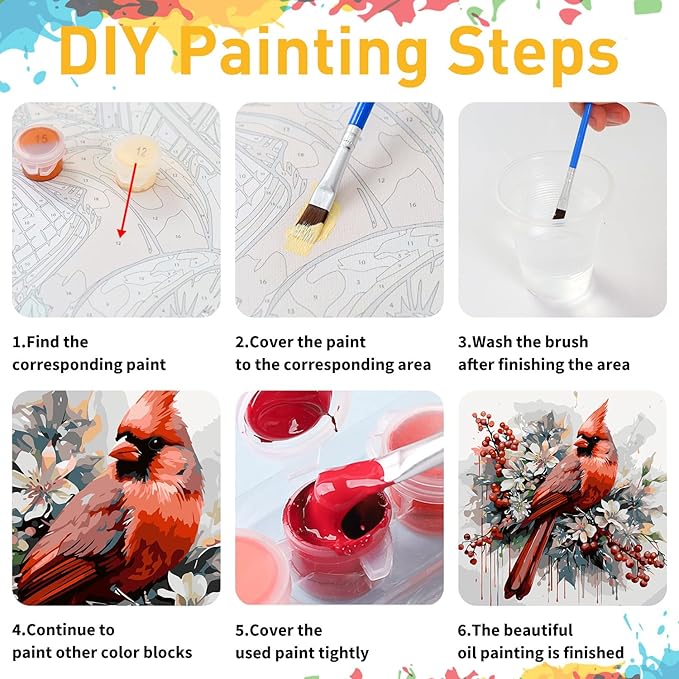 DIY Painting Steps

15

12

1.Find the corresponding paint

2.Cover the paint to the corresponding area

3.Wash the brush after finishing the area

4.Continue to paint other color blocks

5.Cover the used paint tightly

6.The beautiful oil painting is finished