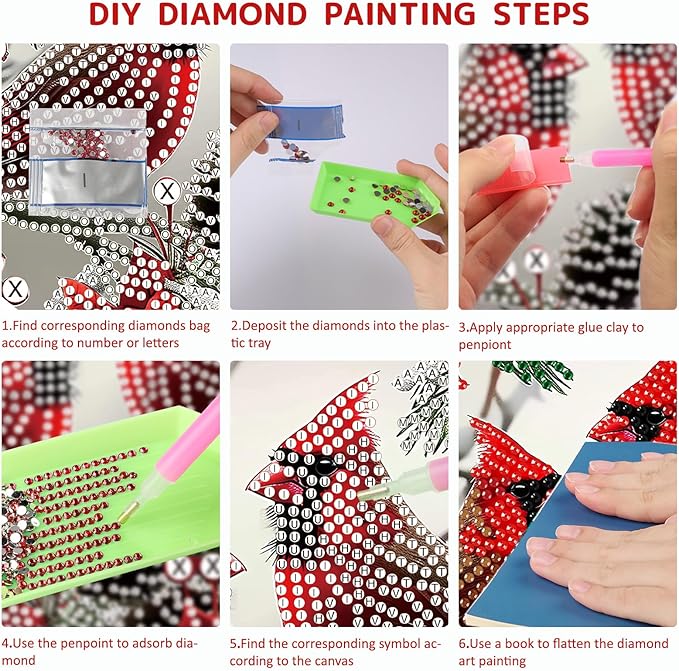 DIY DIAMOND PAINTING STEPS

1.Find corresponding diamonds bag according to number or letters

2.Deposit the diamonds into the plastic tray

3.Apply appropriate glue clay to penpiont

4.Use the penpoint to adsorb diamond

5.Find the corresponding symbol according to the canvas

6.Use a book to flatten the diamond art painting