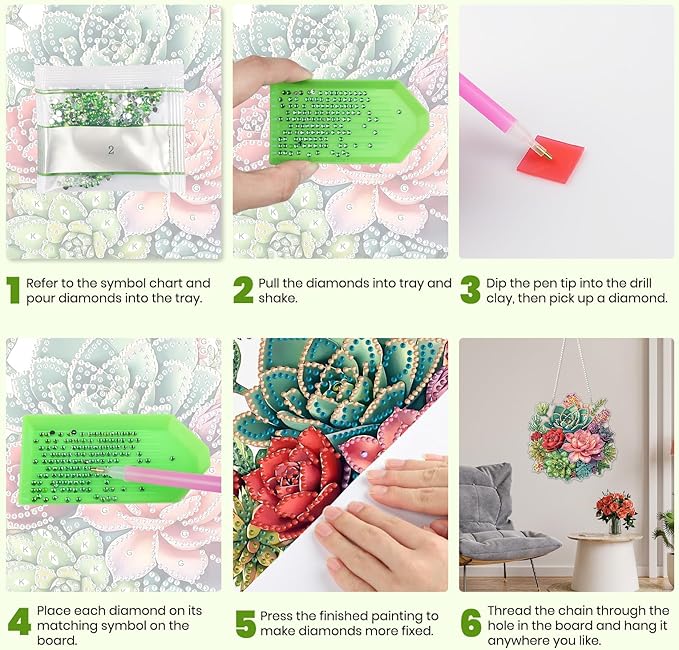 2

1 Refer to the symbol chart and pour diamonds into the tray.

2 Pull the diamonds into tray and shake.

3 Dip the pen tip into the drill clay, then pick up a diamond.

4 Place each diamond on its matching symbol on the board.

5 Press the finished painting to make diamonds more fixed.

6 Thread the chain through the hole in the board and hang it anywhere you like.