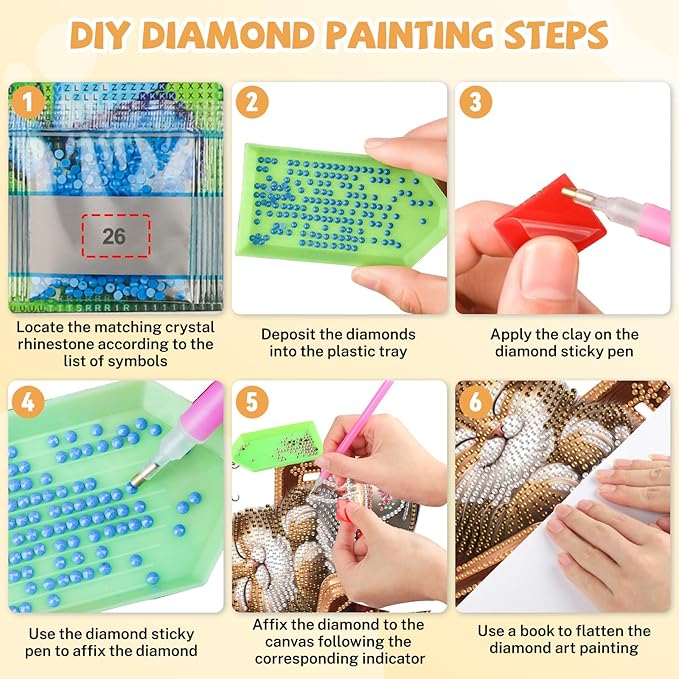 DIY DIAMOND PAINTING STEPS

1

26

Locate the matching crystal rhinestone according to the list of symbols

2

Deposit the diamonds into the plastic tray

3

Apply the clay on the diamond sticky pen

4

Use the diamond sticky pen to affix the diamond

5

Affix the diamond to the canvas following the corresponding indicator

6

Use a book to flatten the diamond art painting