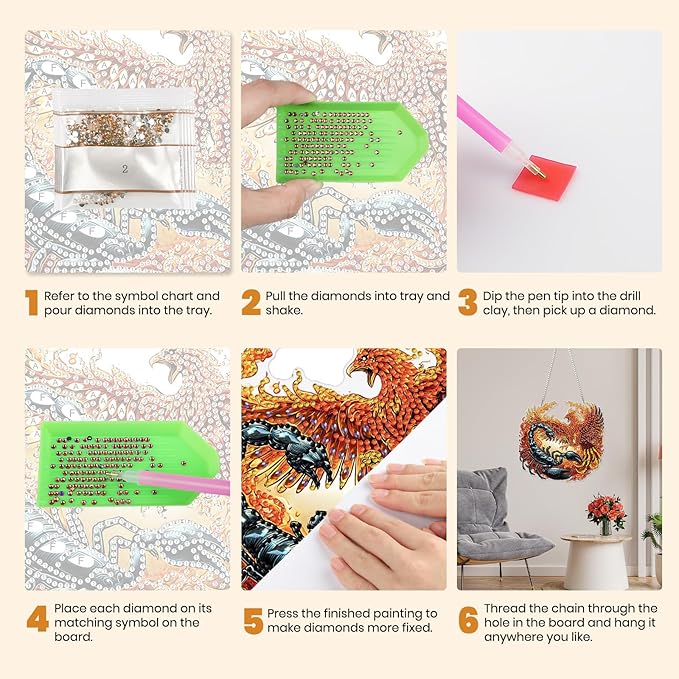 2

1 Refer to the symbol chart and pour diamonds into the tray.

2 Pull the diamonds into tray and shake.

3 Dip the pen tip into the drill clay, then pick up a diamond.

4 Place each diamond on its matching symbol on the board.

5 Press the finished painting to make diamonds more fixed.

6 Thread the chain through the hole in the board and hang it anywhere you like.