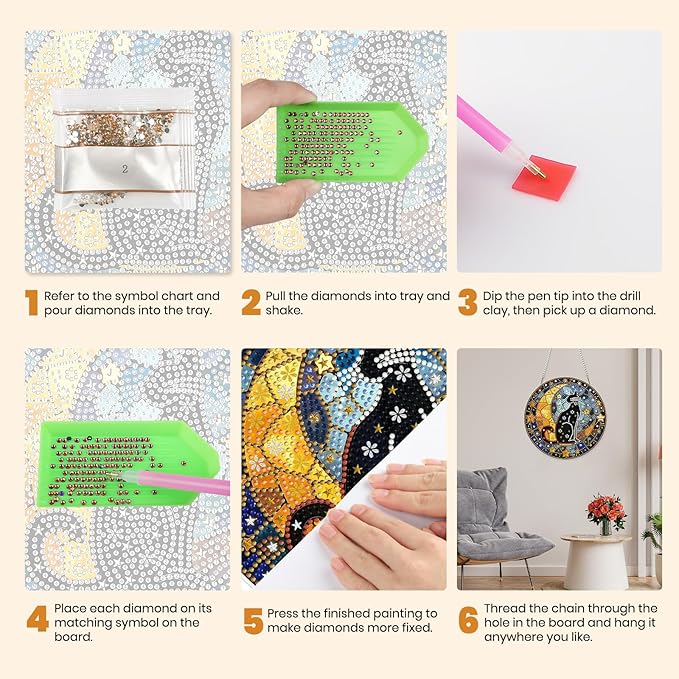 2

1 Refer to the symbol chart and pour diamonds into the tray.

2 Pull the diamonds into tray and shake.

3 Dip the pen tip into the drill clay, then pick up a diamond.

4 Place each diamond on its matching symbol on the board.

5 Press the finished painting to make diamonds more fixed.

6 Thread the chain through the hole in the board and hang it anywhere you like.