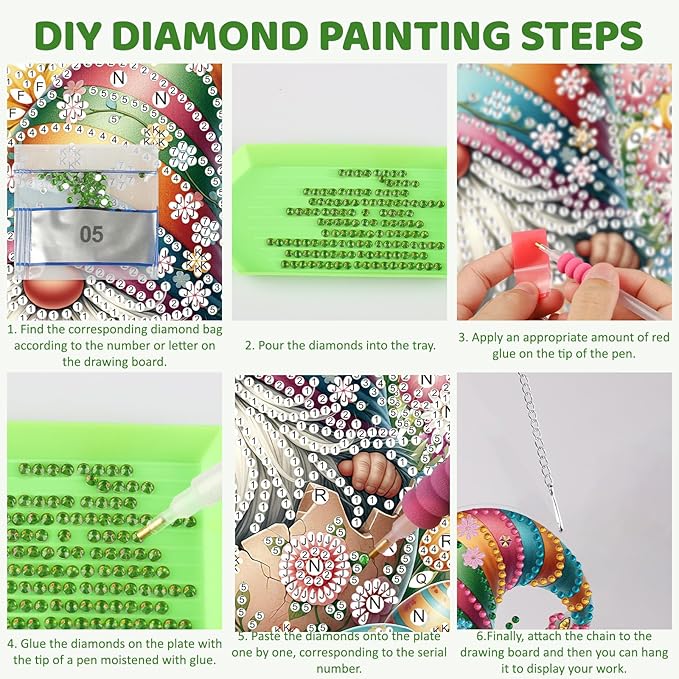 DIY DIAMOND PAINTING STEPS

05

1. Find the corresponding diamond bag according to the number or letter on the drawing board.

2. Pour the diamonds into the tray.

3. Apply an appropriate amount of red glue on the tip of the pen.

4. Glue the diamonds on the plate with the tip of a pen moistened with glue.

5. Paste the diamonds onto the plate one by one, corresponding to the serial number.

6.Finally, attach the chain to the drawing board and then you can hang it to display your work.