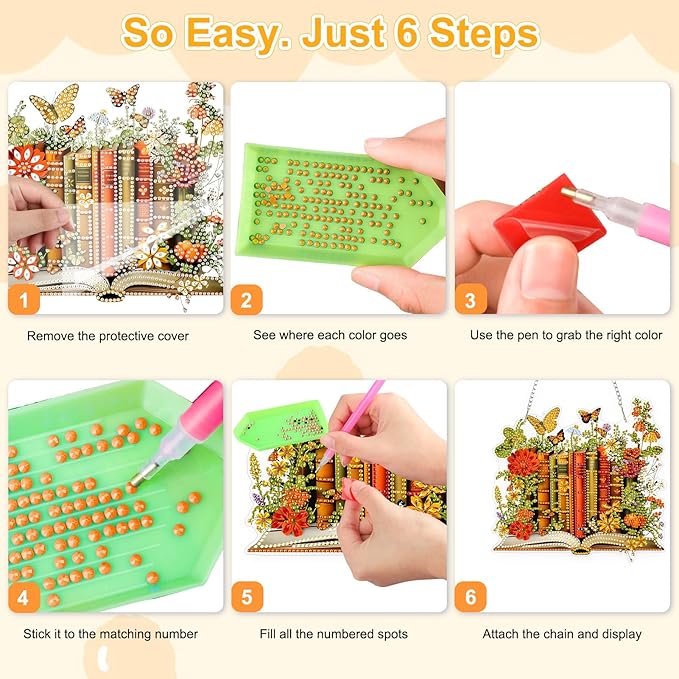 So Easy. Just 6 Steps

1
Remove the protective cover

2
See where each color goes

3
Use the pen to grab the right color

4
Stick it to the matching number

5
Fill all the numbered spots

6
Attach the chain and display