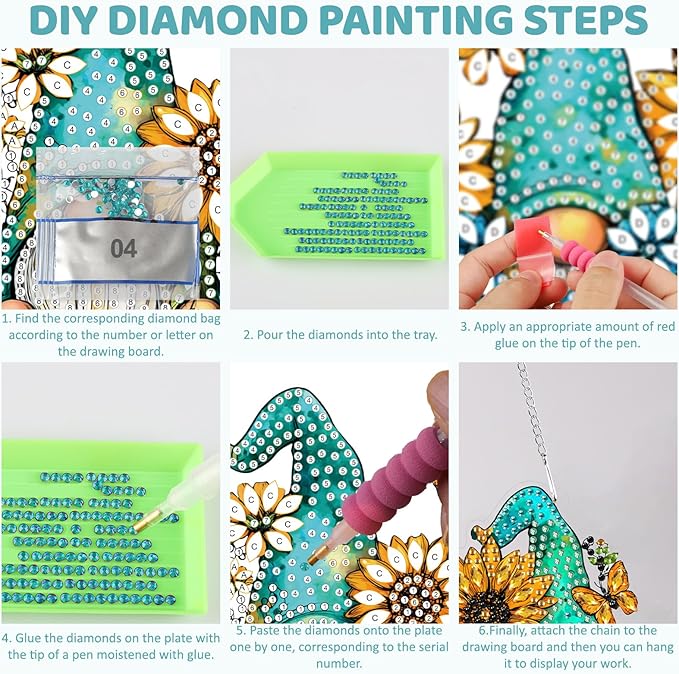 DIY DIAMOND PAINTING STEPS

04

1. Find the corresponding diamond bag according to the number or letter on the drawing board.

2. Pour the diamonds into the tray.

3. Apply an appropriate amount of red glue on the tip of the pen.

4. Glue the diamonds on the plate with the tip of a pen moistened with glue.

5. Paste the diamonds onto the plate one by one, corresponding to the serial number.

6.Finally, attach the chain to the drawing board and then you can hang it to display your work.