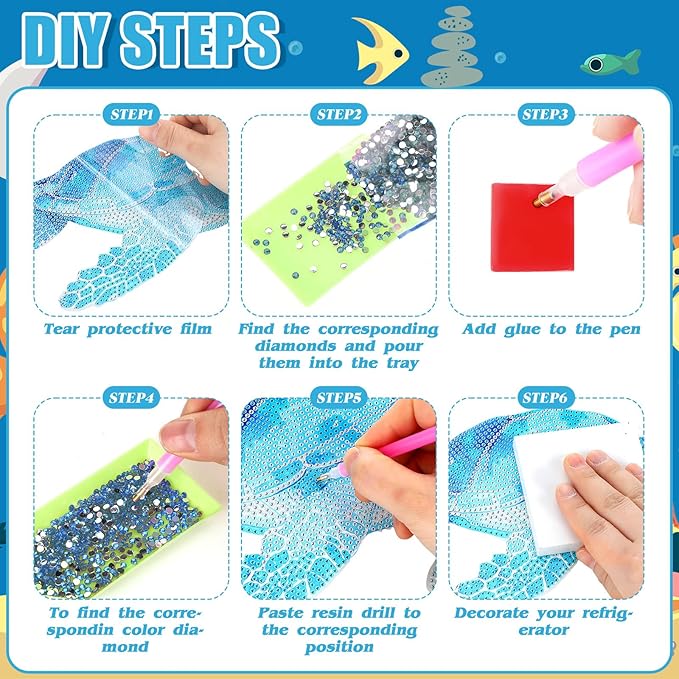 DIY STEPS

STEP1

Tear protective film

STEP2

Find the corresponding diamonds and pour them into the tray

STEP3

Add glue to the pen

STEP4

To find the correspondin color diamond

STEP5

Paste resin drill to the corresponding position

STEP6

Decorate your refrigerator