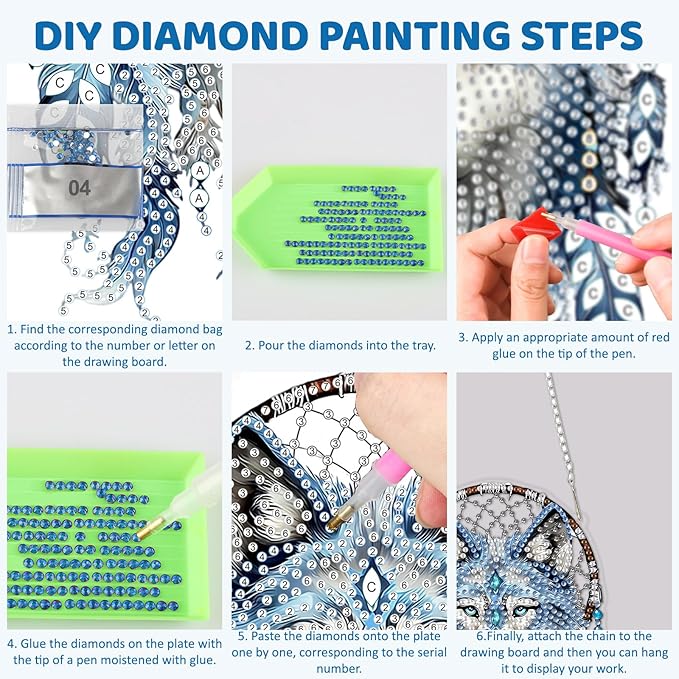 DIY DIAMOND PAINTING STEPS

04

1. Find the corresponding diamond bag according to the number or letter on the drawing board.

2. Pour the diamonds into the tray.

3. Apply an appropriate amount of red glue on the tip of the pen.

4. Glue the diamonds on the plate with the tip of a pen moistened with glue.

5. Paste the diamonds onto the plate one by one, corresponding to the serial number.

6.Finally, attach the chain to the drawing board and then you can hang it to display your work.