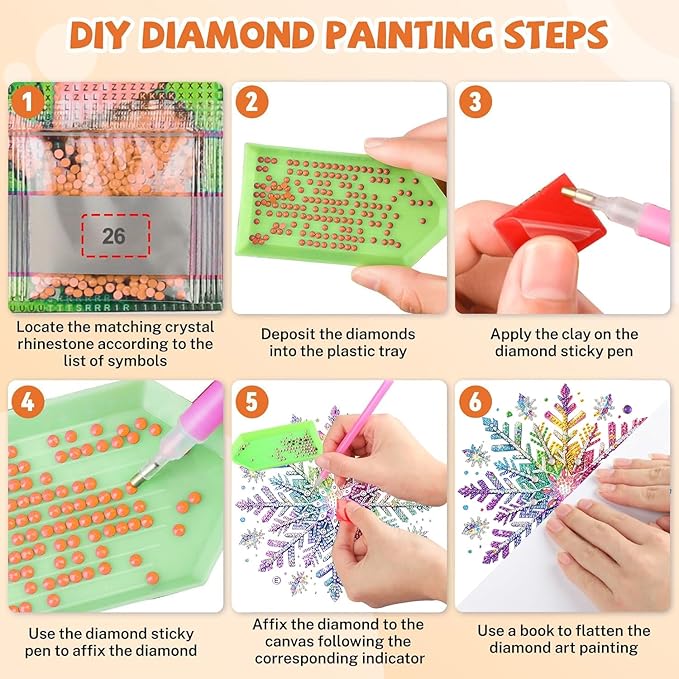 DIY DIAMOND PAINTING STEPS

1

26

Locate the matching crystal rhinestone according to the list of symbols

2

Deposit the diamonds into the plastic tray

3

Apply the clay on the diamond sticky pen

4

Use the diamond sticky pen to affix the diamond

5

Affix the diamond to the canvas following the corresponding indicator

6

Use a book to flatten the diamond art painting