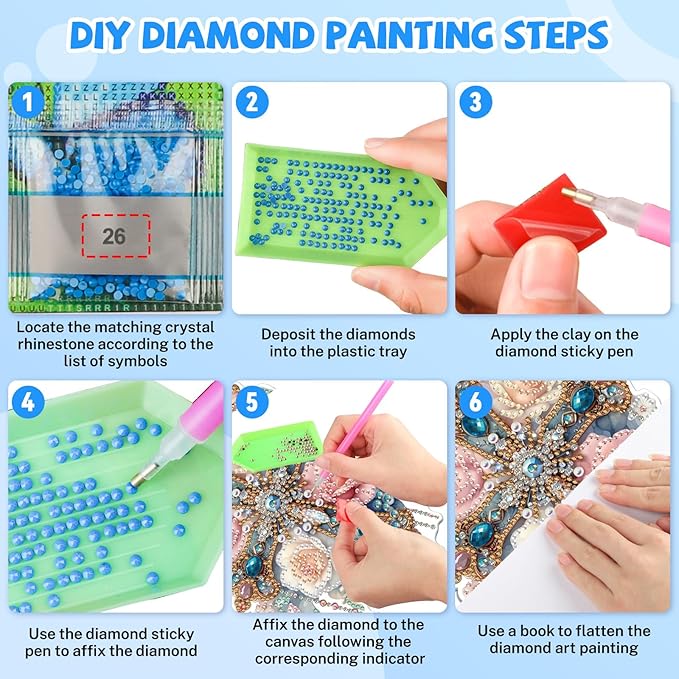 DIY DIAMOND PAINTING STEPS

1

26

Locate the matching crystal rhinestone according to the list of symbols

2

Deposit the diamonds into the plastic tray

3

Apply the clay on the diamond sticky pen

4

Use the diamond sticky pen to affix the diamond

5

Affix the diamond to the canvas following the corresponding indicator

6

Use a book to flatten the diamond art painting