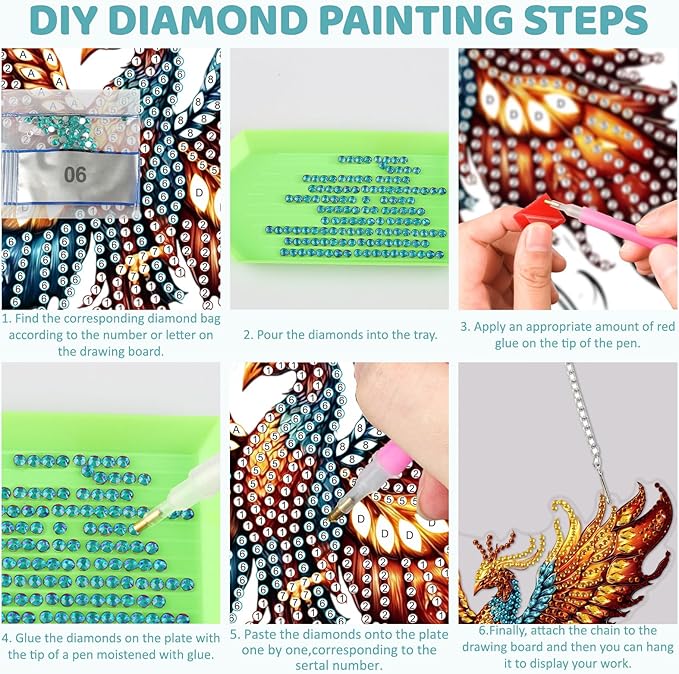 DIY DIAMOND PAINTING STEPS

06

1. Find the corresponding diamond bag according to the number or letter on the drawing board.

2. Pour the diamonds into the tray.

3. Apply an appropriate amount of red glue on the tip of the pen.

4. Glue the diamonds on the plate with the tip of a pen moistened with glue.

5. Paste the diamonds onto the plate one by one,corresponding to the sertal number.

6.Finally, attach the chain to the drawing board and then you can hang it to display your work.