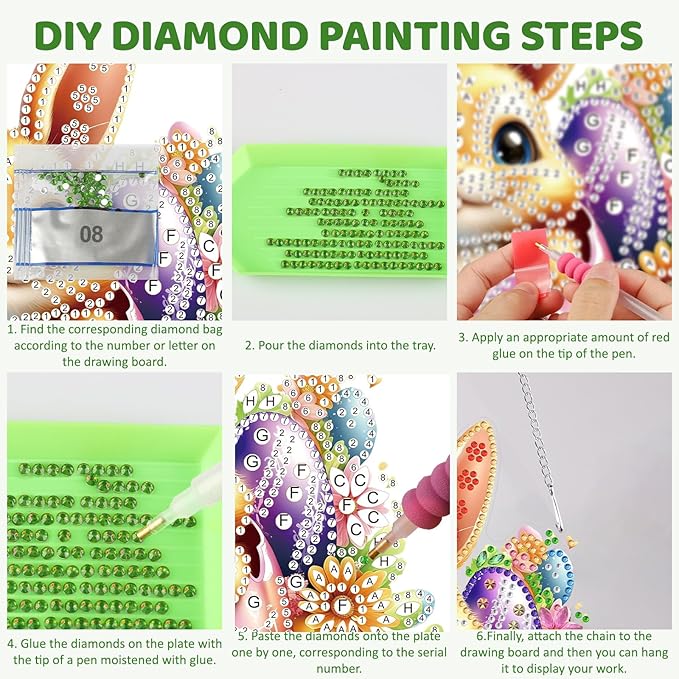 DIY DIAMOND PAINTING STEPS

08

1. Find the corresponding diamond bag according to the number or letter on the drawing board.

2. Pour the diamonds into the tray.

3. Apply an appropriate amount of red glue on the tip of the pen.

4. Glue the diamonds on the plate with the tip of a pen moistened with glue.

5. Paste the diamonds onto the plate one by one, corresponding to the serial number.

6.Finally, attach the chain to the drawing board and then you can hang it to display your work.