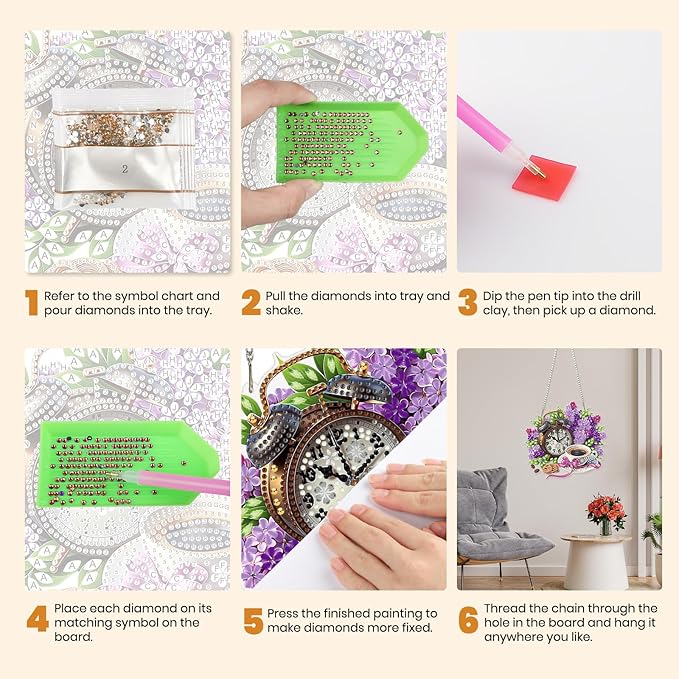 2

1 Refer to the symbol chart and pour diamonds into the tray.

2 Pull the diamonds into tray and shake.

3 Dip the pen tip into the drill clay, then pick up a diamond.

4 Place each diamond on its matching symbol on the board.

5 Press the finished painting to make diamonds more fixed.

6 Thread the chain through the hole in the board and hang it anywhere you like.